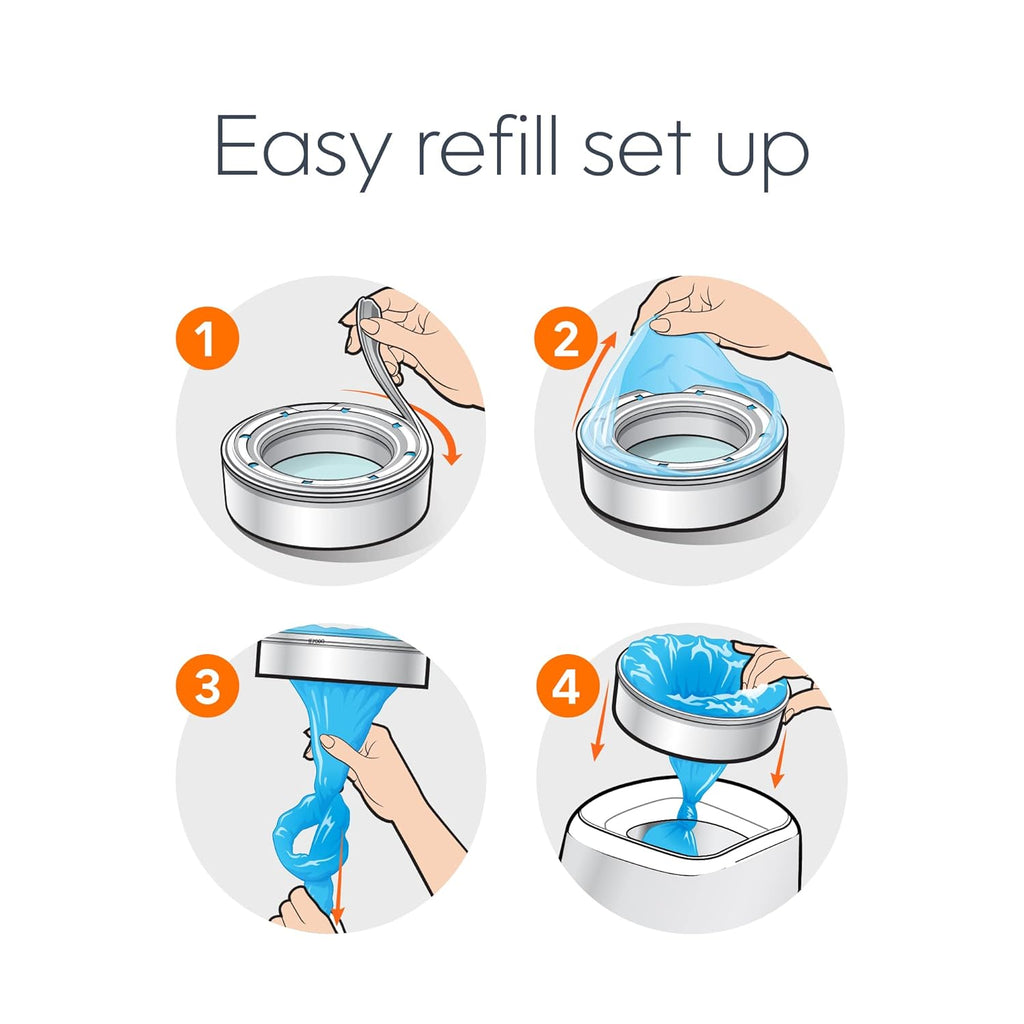 Easy refill set up

1

2

3

4