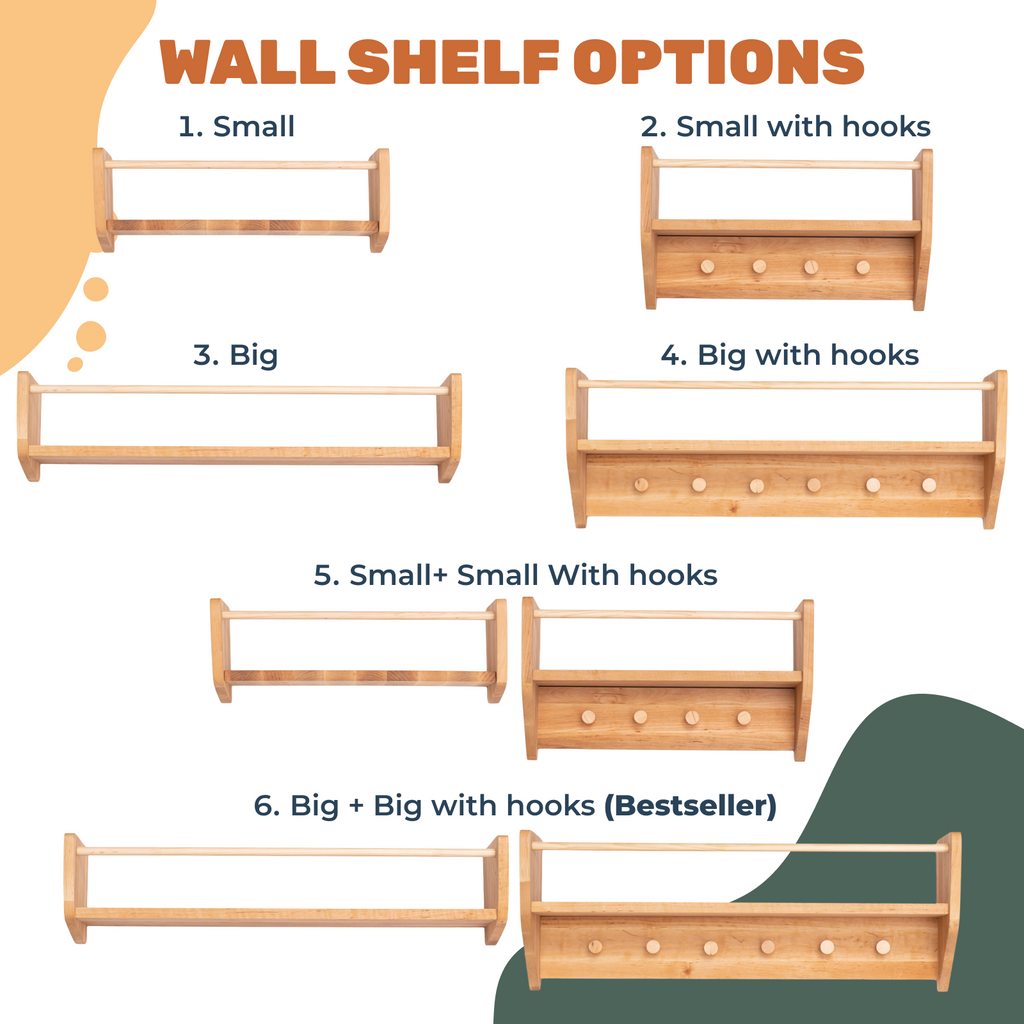 WALL SHELF OPTIONS

1. Small

2. Small with hooks

3. Big

4. Big with hooks

5. Small+ Small With hooks

6. Big + Big with hooks (Bestseller)